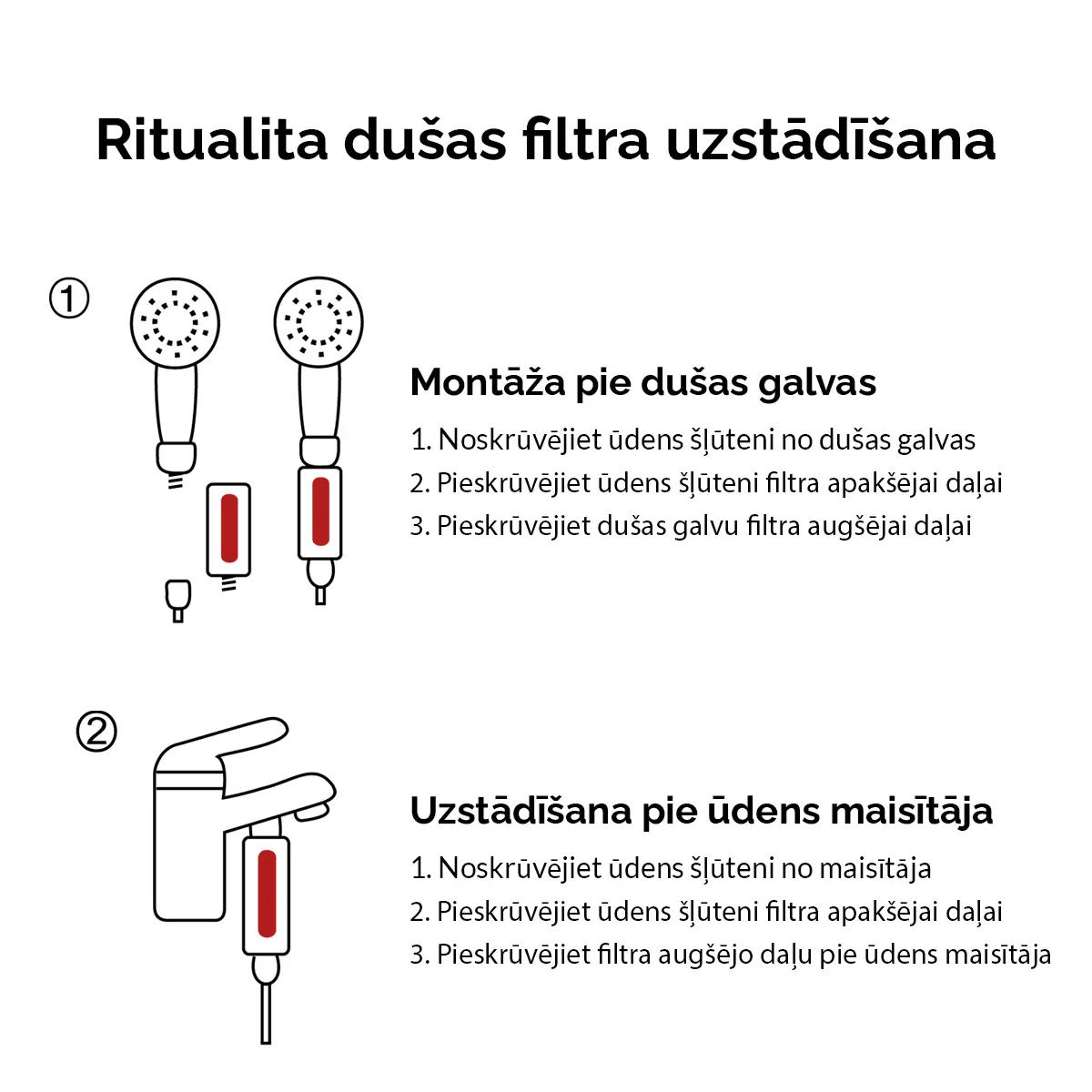 Ritualita dušas filtra uzstādīšana

①

Montāža pie dušas galvas

1. Noskrūvējiet ūdens šļūteni no dušas galvas
2. Pieskrūvējiet ūdens šļūteni filtra apakšējai daļai
3. Pieskrūvējiet dušas galvu filtra augšējai daļai

②

Uzstādīšana pie ūdens maisītāja

1. Noskrūvējiet ūdens šļūteni no maisītāja
2. Pieskrūvējiet ūdens šļūteni filtra apakšējai daļai
3. Pieskrūvējiet filtra augšējo daļu pie ūdens maisītāja